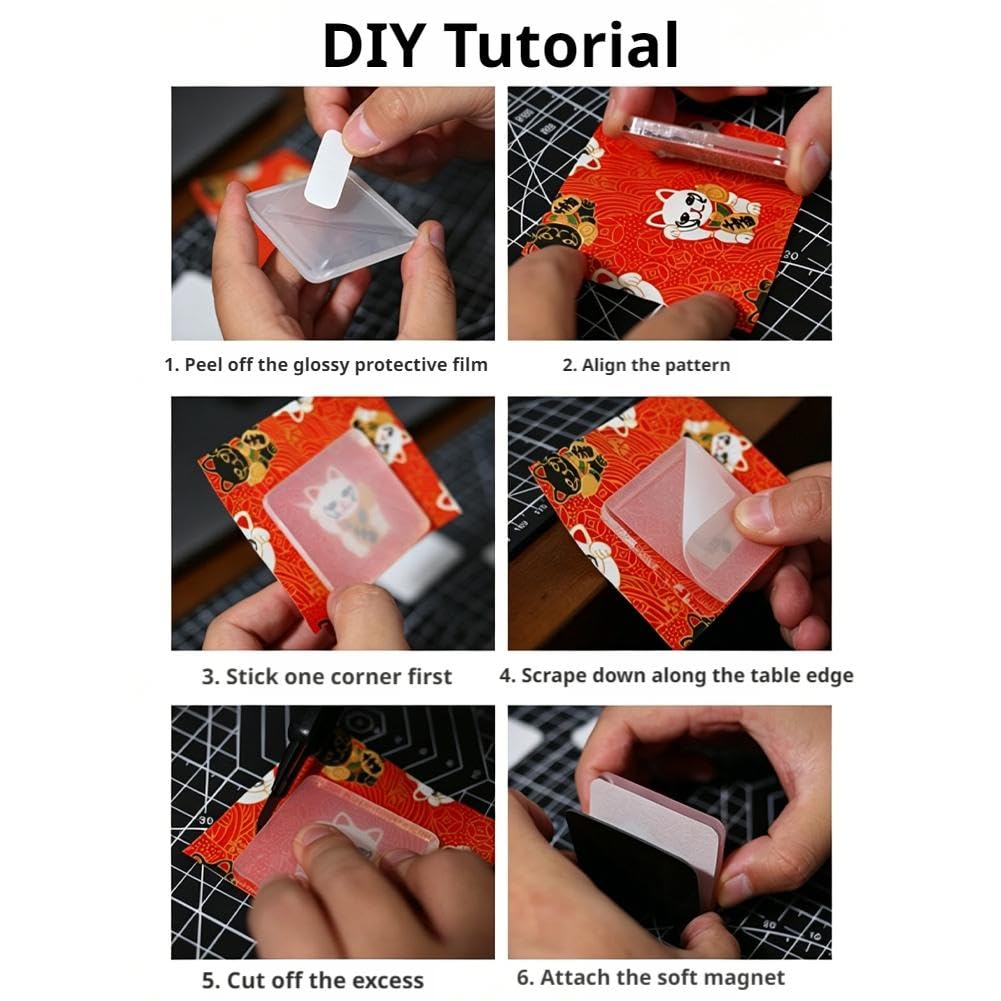 DIY Tutorial

1. Peel off the glossy protective film

2. Align the pattern

3. Stick one corner first

4. Scrape down along the table edge

5. Cut off the excess

6. Attach the soft magnet