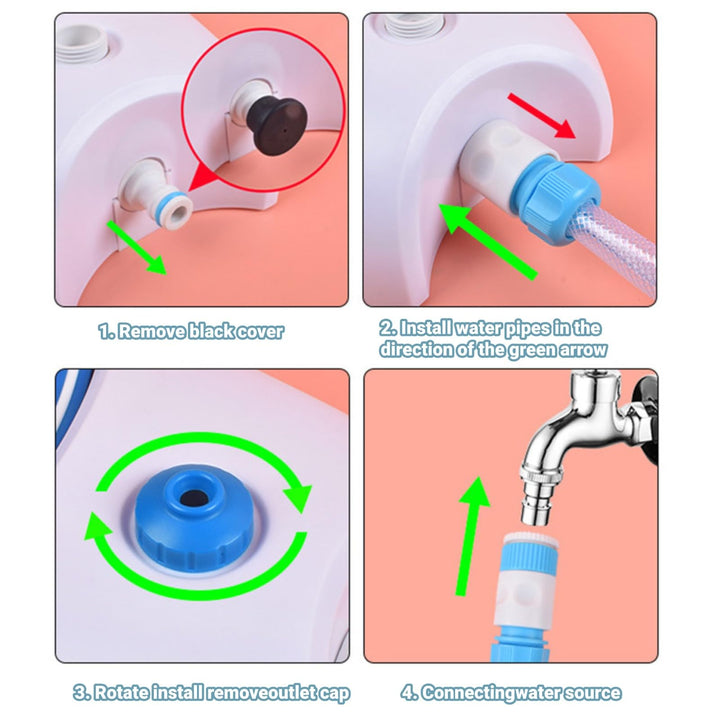 1. Remove black cover

2. Install water pipes in the direction of the green arrow

3. Rotate install removeoutlet cap

4. Connectingwater source