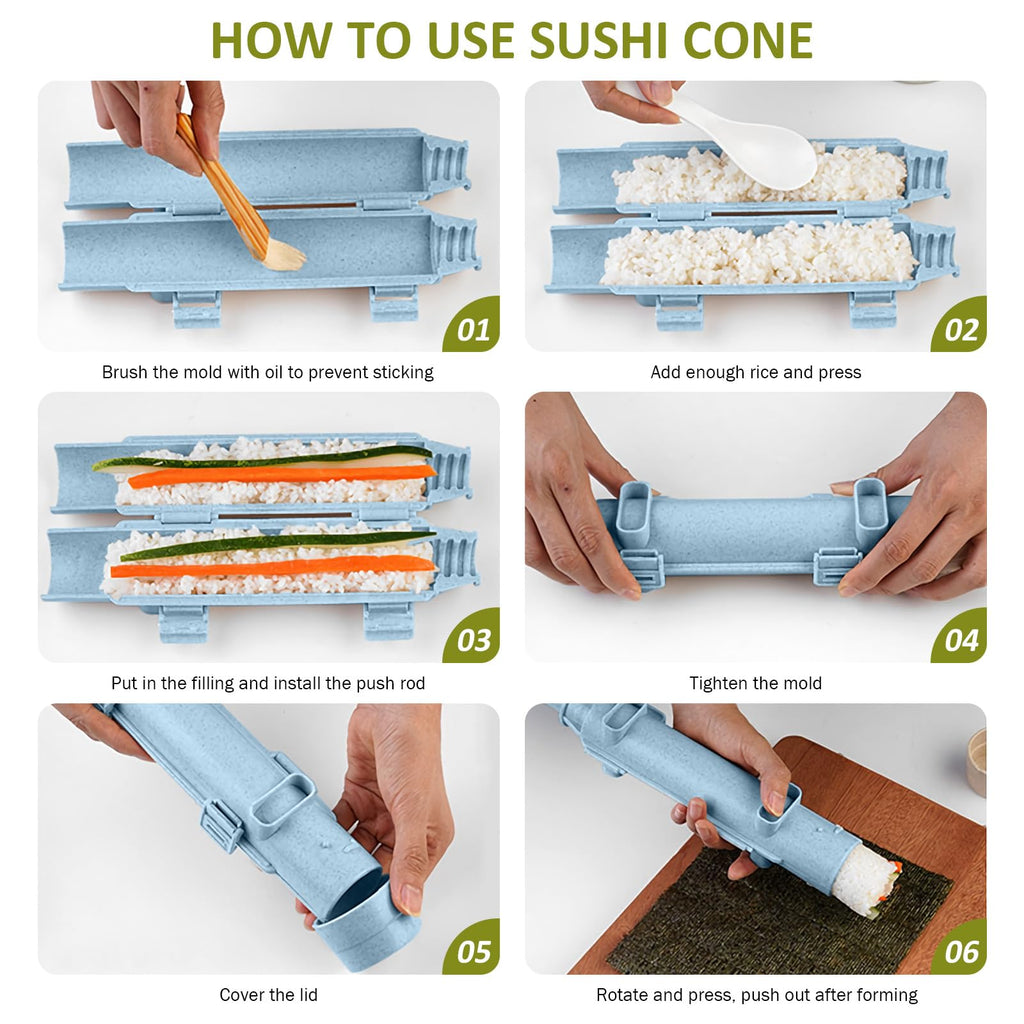 HOW TO USE SUSHI CONE

01

Brush the mold with oil to prevent sticking

02

Add enough rice and press

03

Put in the filling and install the push rod

04

Tighten the mold

05

Cover the lid

06

Rotate and press, push out after forming